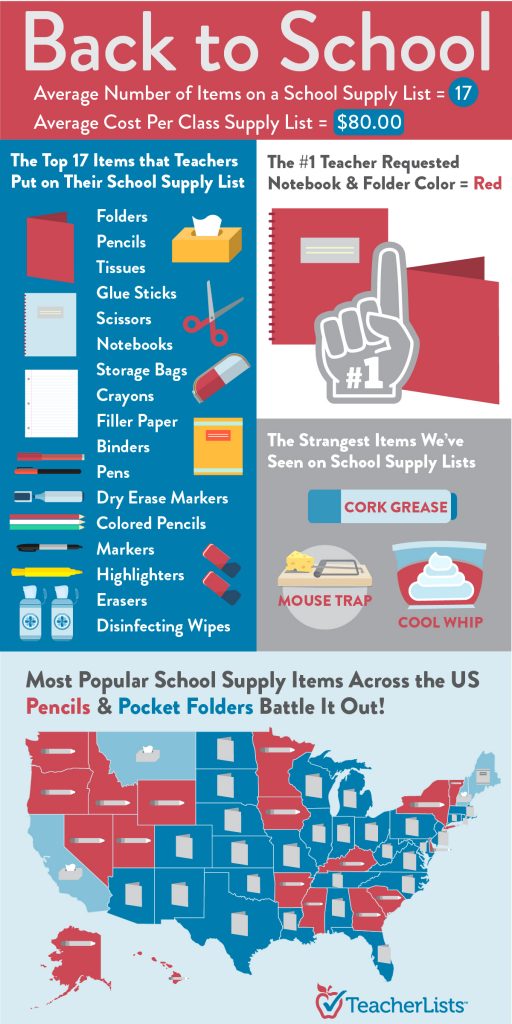 Back to School

Average Number of Items on a School Supply List = 17

Average Cost Per Class Supply List = $80.00

The Top 17 Items that Teachers Put on Their School Supply List

Folders
Pencils
Tissues
Glue Sticks
Scissors
Notebooks
Storage Bags
Crayons
Filler Paper
Binders
Pens
Dry Erase Markers
Colored Pencils
Markers
Highlighters
Erasers
Disinfecting Wipes

The #1 Teacher Requested Notebook & Folder Color = Red

#1

The Strangest Items We've Seen on School Supply Lists

CORK GREASE

MOUSE TRAP

COOL WHIP

Most Popular School Supply Items Across the US
Pencils & Pocket Folders Battle It Out!

TeacherLists