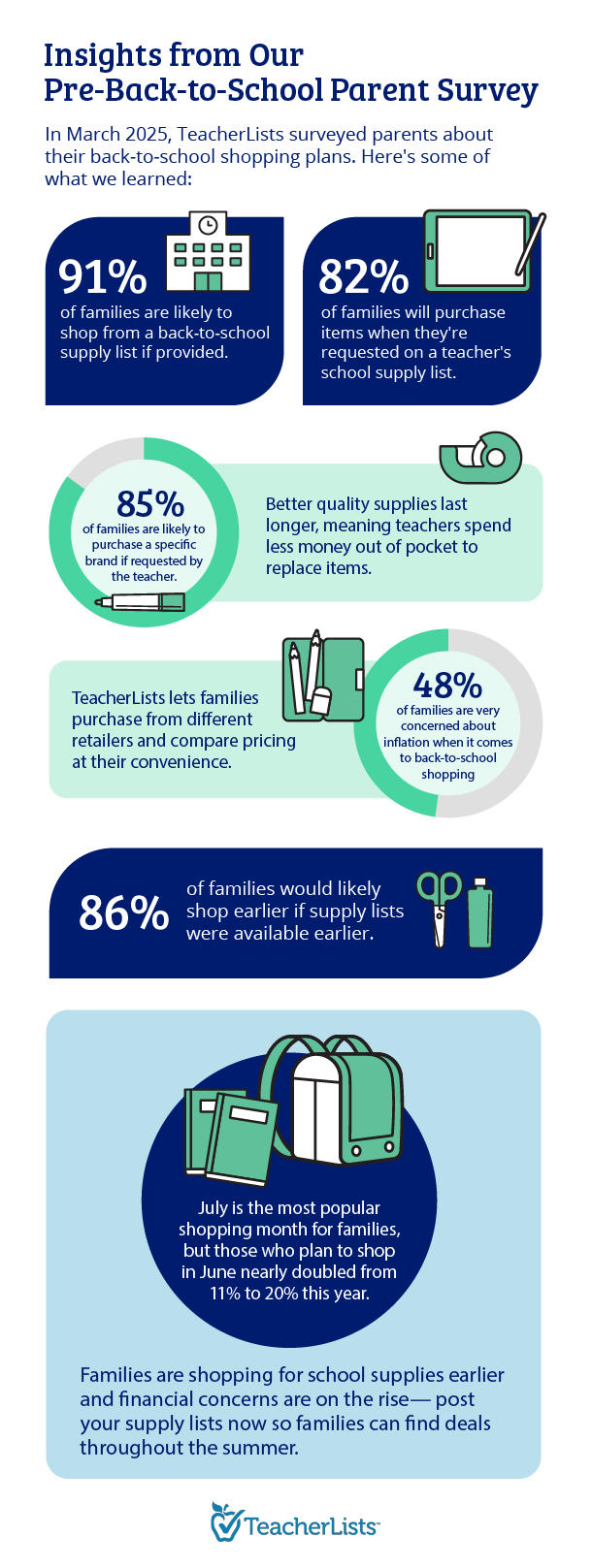 Insights from Our Pre-Back-to-School Parent Survey

In March 2025, TeacherLists surveyed parents about their back-to-school shopping plans. Here's some of what we learned:

91%
of families are likely to shop from a back-to-school supply list if provided.

82%
of families will purchase items when they're requested on a teacher's school supply list.

85%
of families are likely to purchase a specific brand if requested by the teacher.

Better quality supplies last longer, meaning teachers spend less money out of pocket to replace items.

TeacherLists lets families purchase from different retailers and compare pricing at their convenience.

48%
of families are very concerned about inflation when it comes to back-to-school shopping

86% of families would likely shop earlier if supply lists were available earlier.

July is the most popular shopping month for families, but those who plan to shop in June nearly doubled from 11% to 20% this year.

Families are shopping for school supplies earlier and financial concerns are on the rise— post your supply lists now so families can find deals throughout the summer.

TeacherLists